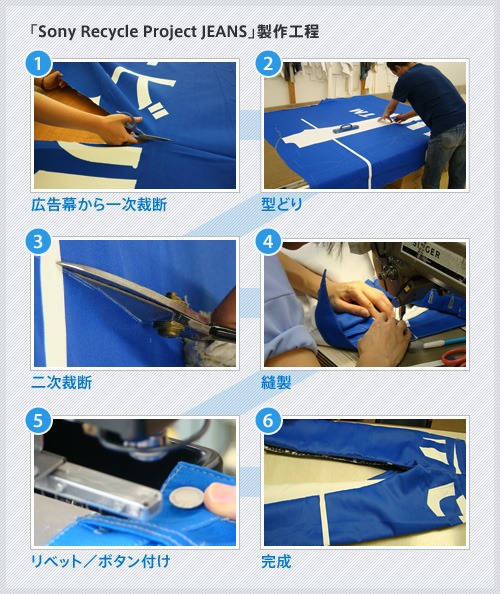 「Sony Recycle Project JEANS」製作工程

1
広告幕から一次裁断

2
型どり

3
二次裁断

4
SINGER
縫製

5
リベット／ボタン付け

6
完成